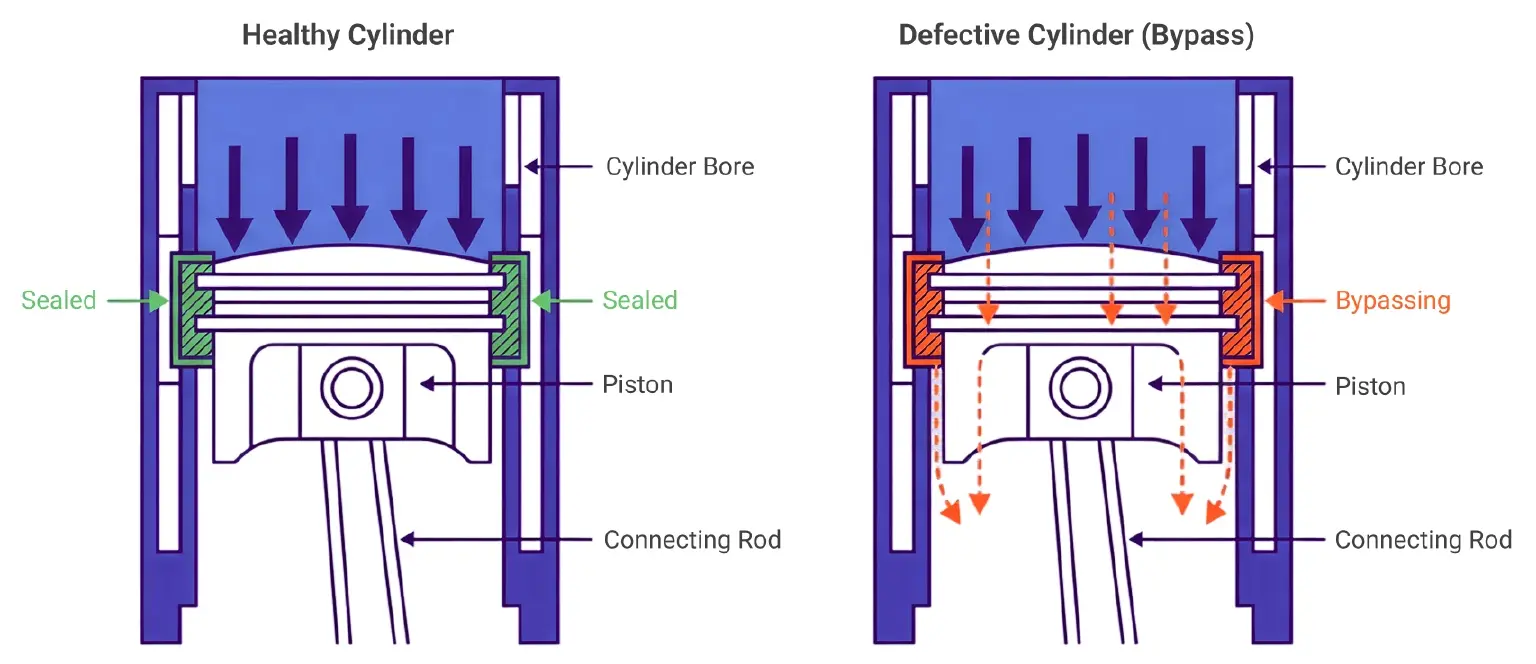 Healthy Cylinder

Cylinder Bore

Sealed

Sealed

Piston

Connecting Rod

Defective Cylinder (Bypass)

Cylinder Bore

Bypassing

Piston

Connecting Rod